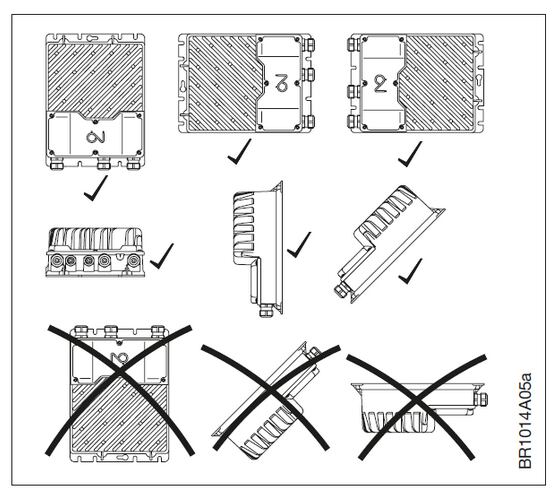 BR1014A05a